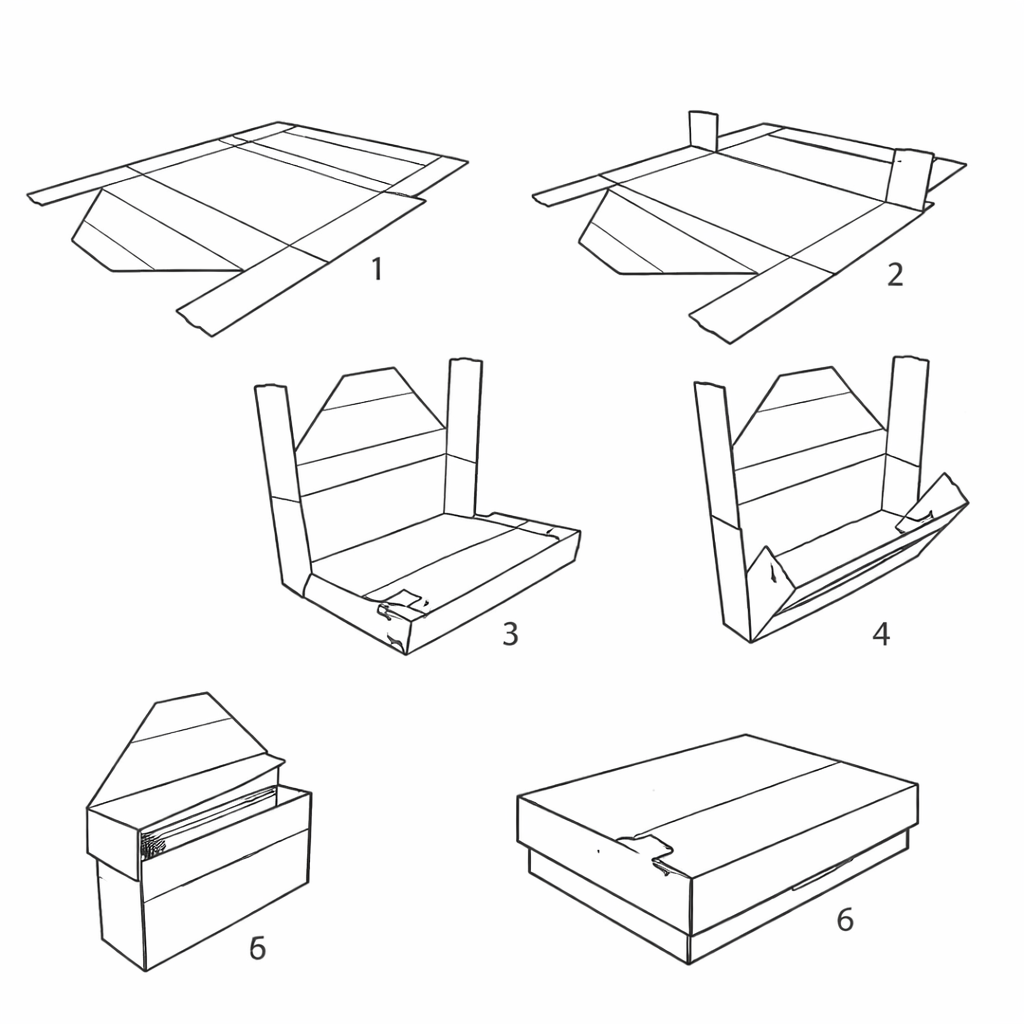 1

2

3

4

6

6