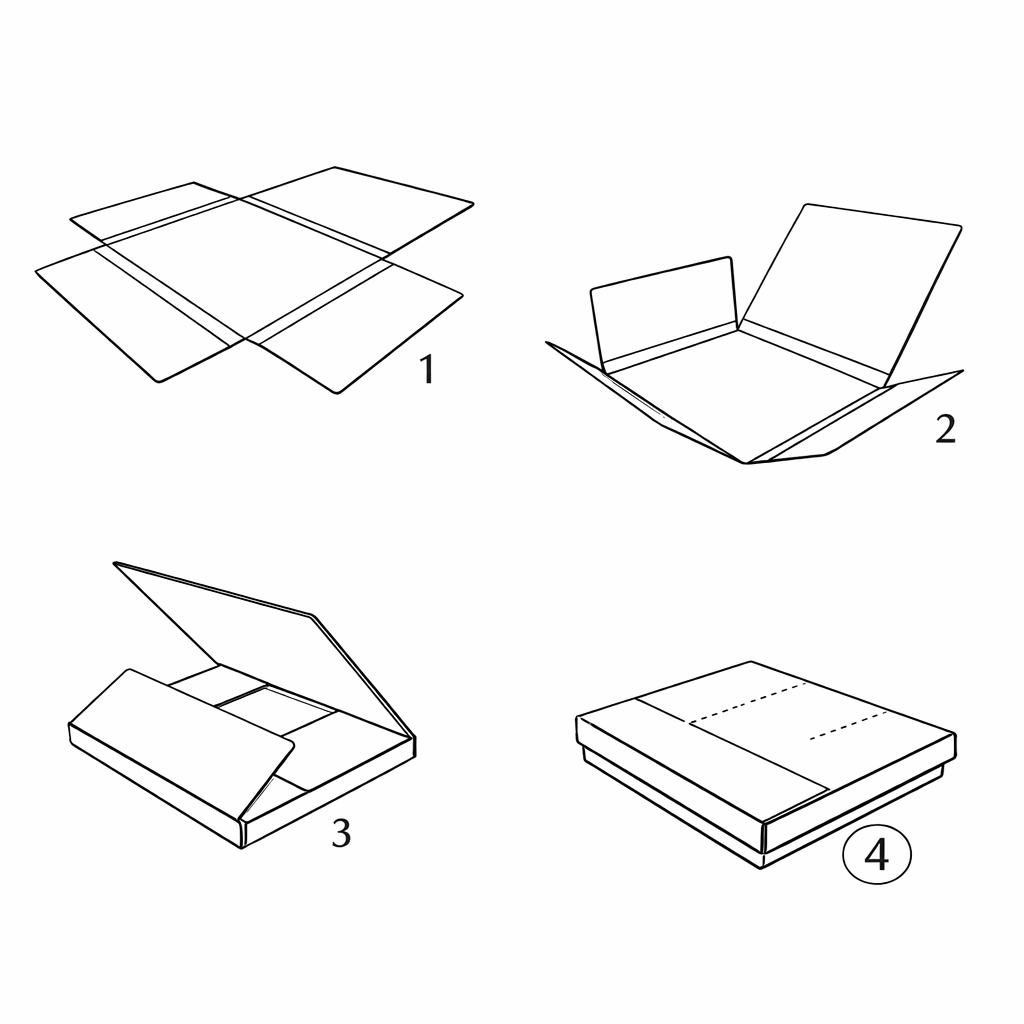 1

2

3

4